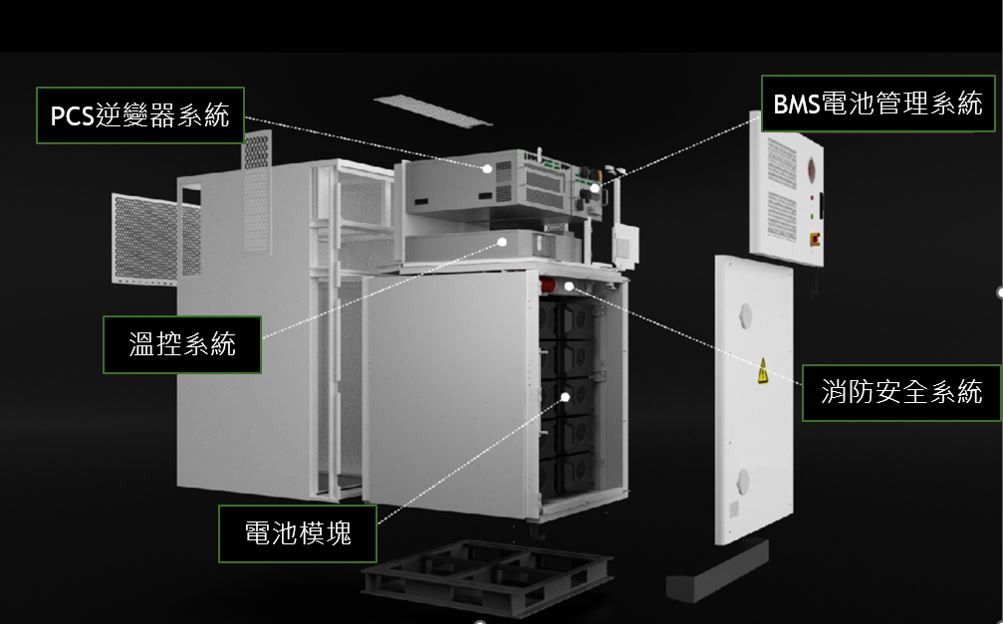 PCS逆變器系統

BMS電池管理系統

溫控系統

消防安全系統

電池模塊